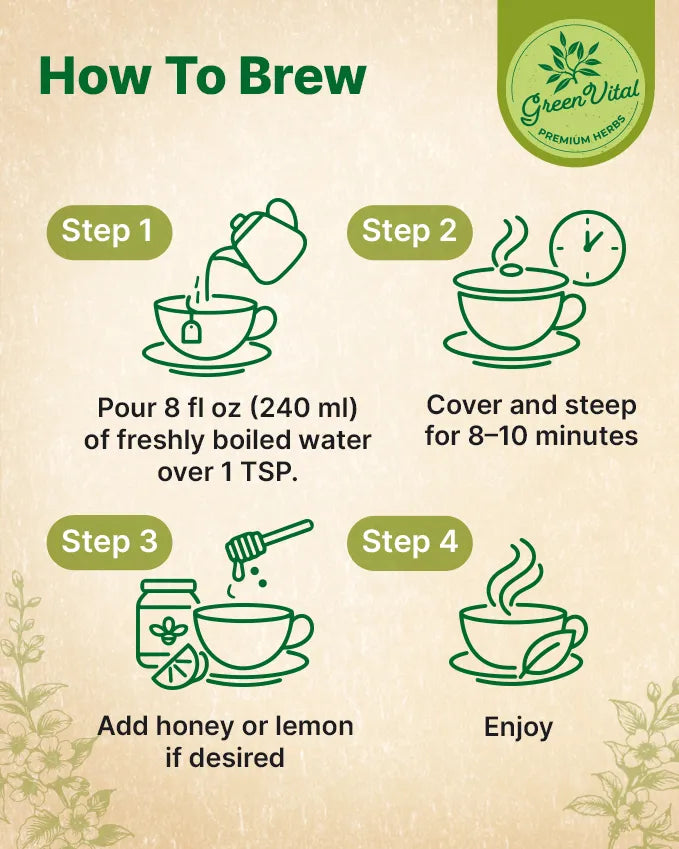 How To Brew

Green Vital
PREMIUM HERBS

Step 1

Pour 8 fl oz (240 ml) of freshly boiled water over 1 TSP.

Step 2

Cover and steep for 8–10 minutes

Step 3

Add honey or lemon if desired

Step 4

Enjoy