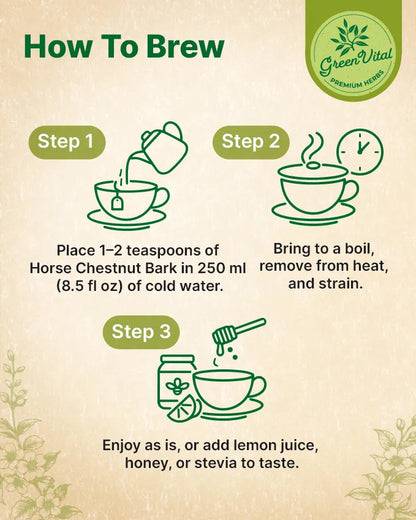 How To Brew

Green Vital
PREMIUM HERBS

Step 1

Place 1–2 teaspoons of Horse Chestnut Bark in 250 ml (8.5 fl oz) of cold water.

Step 2

Bring to a boil, remove from heat, and strain.

Step 3

Enjoy as is, or add lemon juice, honey, or stevia to taste.