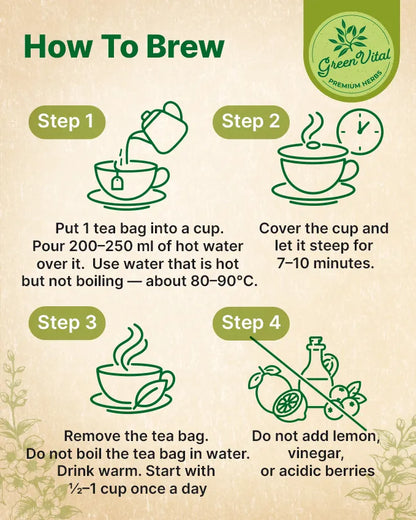 How To Brew

Green Vital
PREMIUM HERBS

Step 1

Put 1 tea bag into a cup. Pour 200–250 ml of hot water over it. Use water that is hot but not boiling — about 80–90°C.

Step 2

Cover the cup and let it steep for 7–10 minutes.

Step 3

Remove the tea bag. Do not boil the tea bag in water. Drink warm. Start with ½–1 cup once a day

Step 4

Do not add lemon, vinegar, or acidic berries