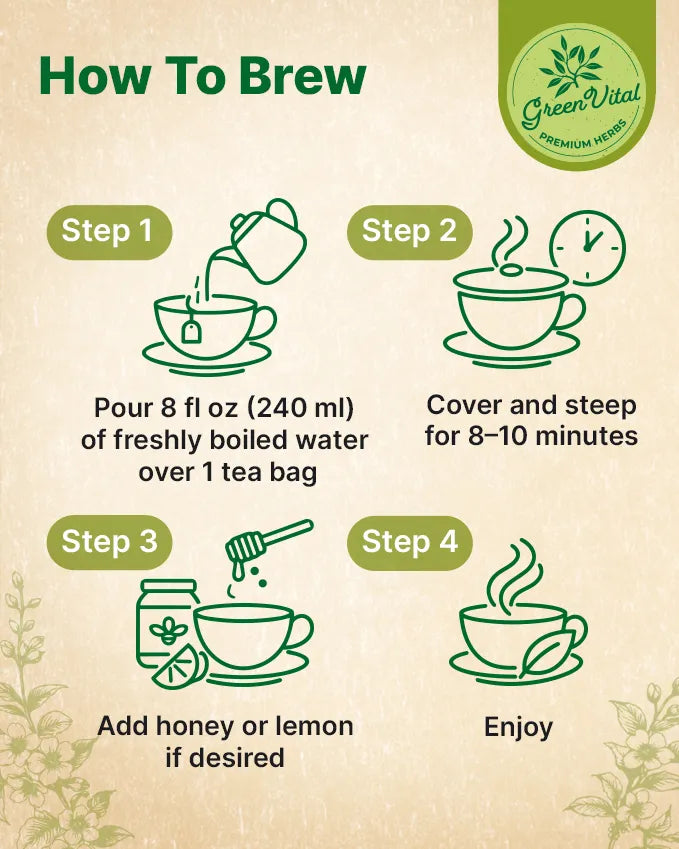 How To Brew

Green Vital
PREMIUM HERBS

Step 1

Pour 8 fl oz (240 ml) of freshly boiled water over 1 tea bag

Step 2

Cover and steep for 8–10 minutes

Step 3

Add honey or lemon if desired

Step 4

Enjoy