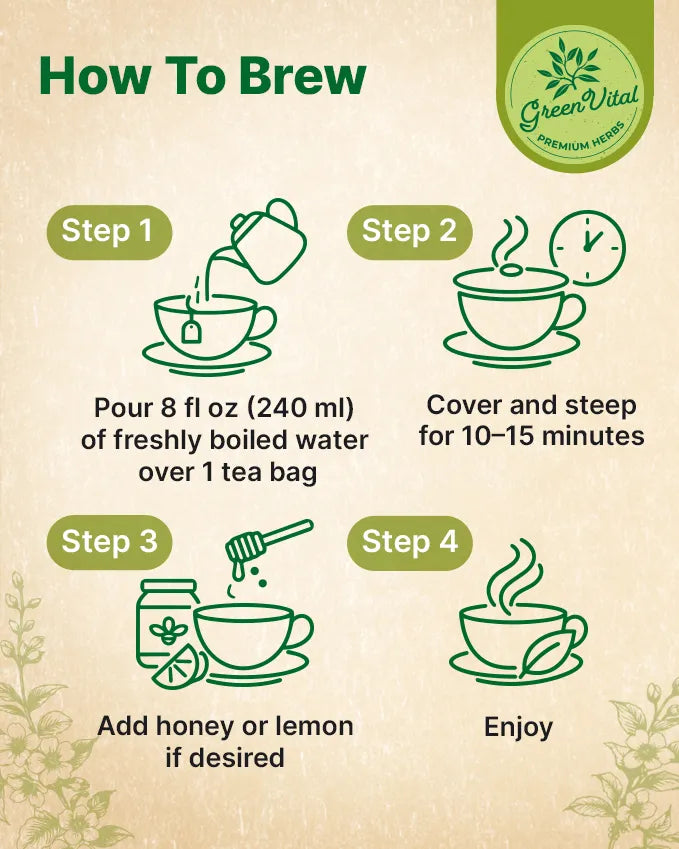 How To Brew

Green Vital
PREMIUM HERBS

Step 1
Pour 8 fl oz (240 ml) of freshly boiled water over 1 tea bag

Step 2
Cover and steep for 10–15 minutes

Step 3
Add honey or lemon if desired

Step 4
Enjoy