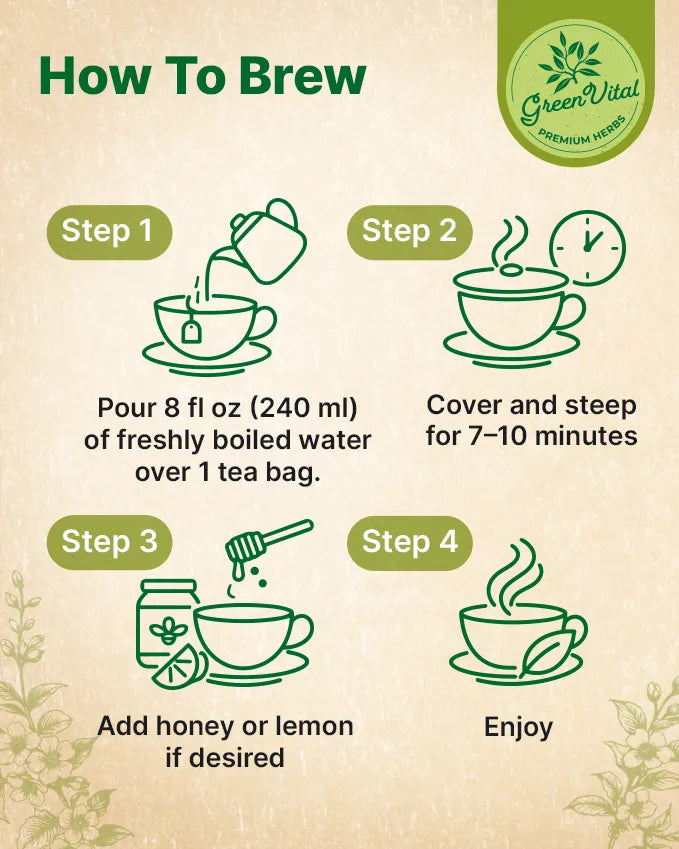 How To Brew

Green Vital
PREMIUM HERBS

Step 1

Pour 8 fl oz (240 ml) of freshly boiled water over 1 tea bag.

Step 2

Cover and steep for 7–10 minutes

Step 3

Add honey or lemon if desired

Step 4

Enjoy